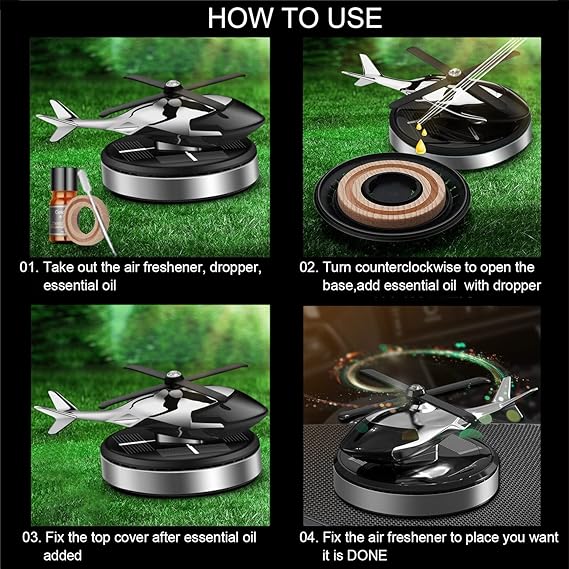 HOW TO USE

01. Take out the air freshener, dropper, essential oil

02. Turn counterclockwise to open the base,add essential oil  with dropper

03. Fix the top cover after essential oil added

04. Fix the air freshener to place you want it is DONE